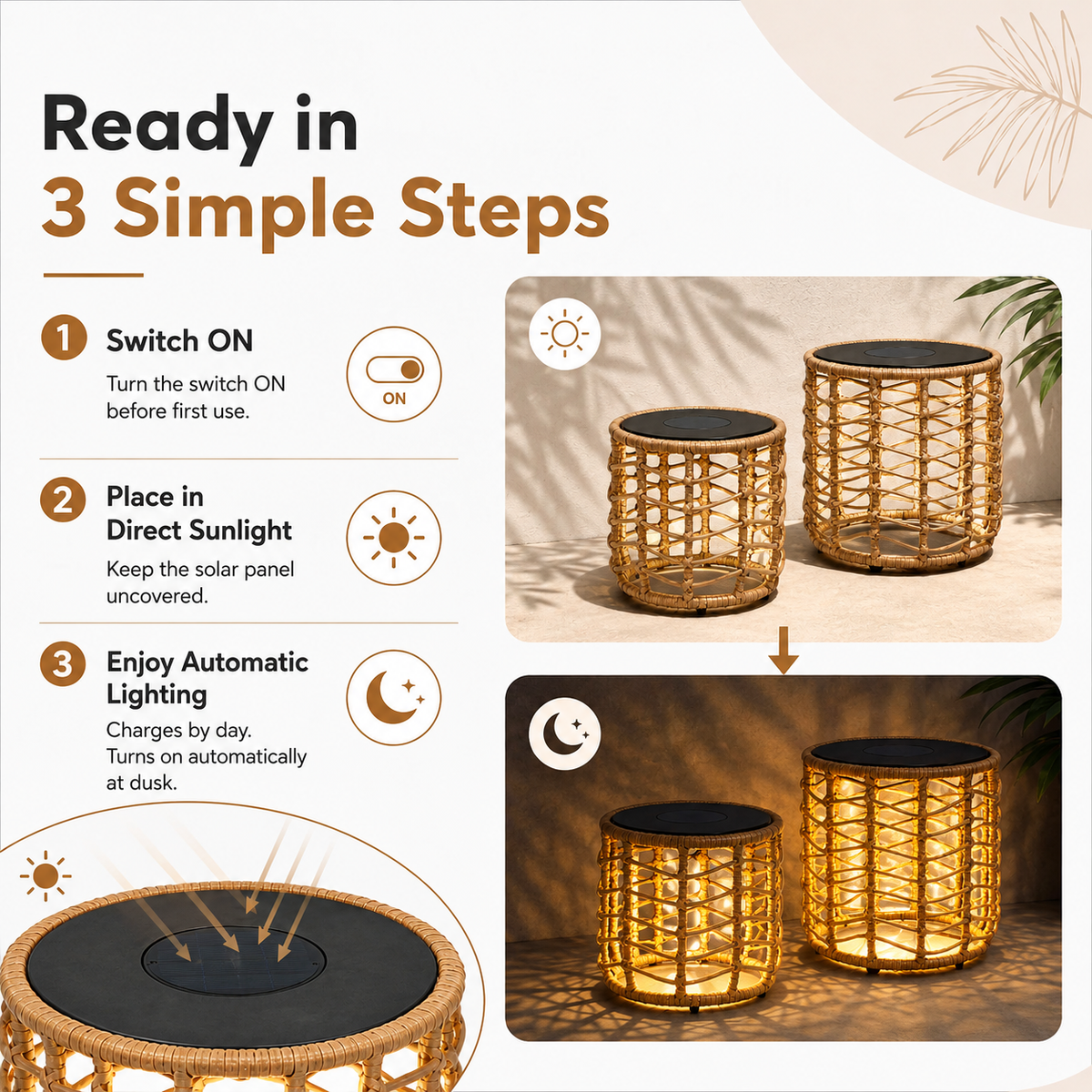 Ready in
3 Simple Steps

1 Switch ON
Turn the switch ON before first use.

ON

2 Place in Direct Sunlight
Keep the solar panel uncovered.

3 Enjoy Automatic Lighting
Charges by day. Turns on automatically at dusk.